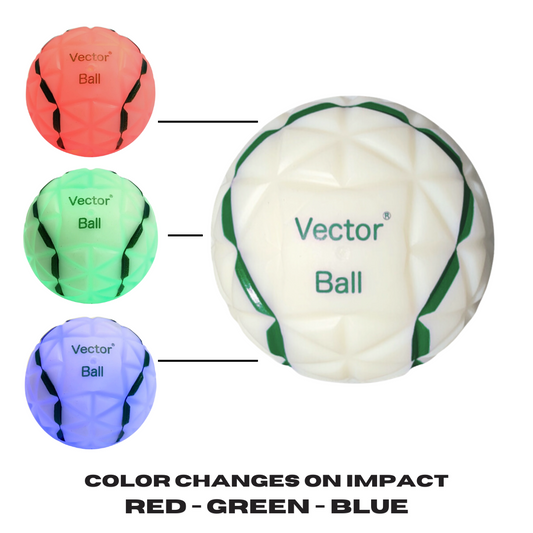 Vector®
Ball

Vector®
Ball

Vector®
Ball

Vector®
Ball

COLOR CHANGES ON IMPACT
RED - GREEN - BLUE