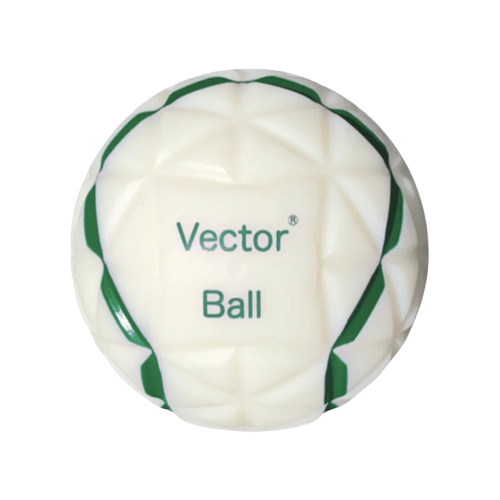 Vector®

Ball